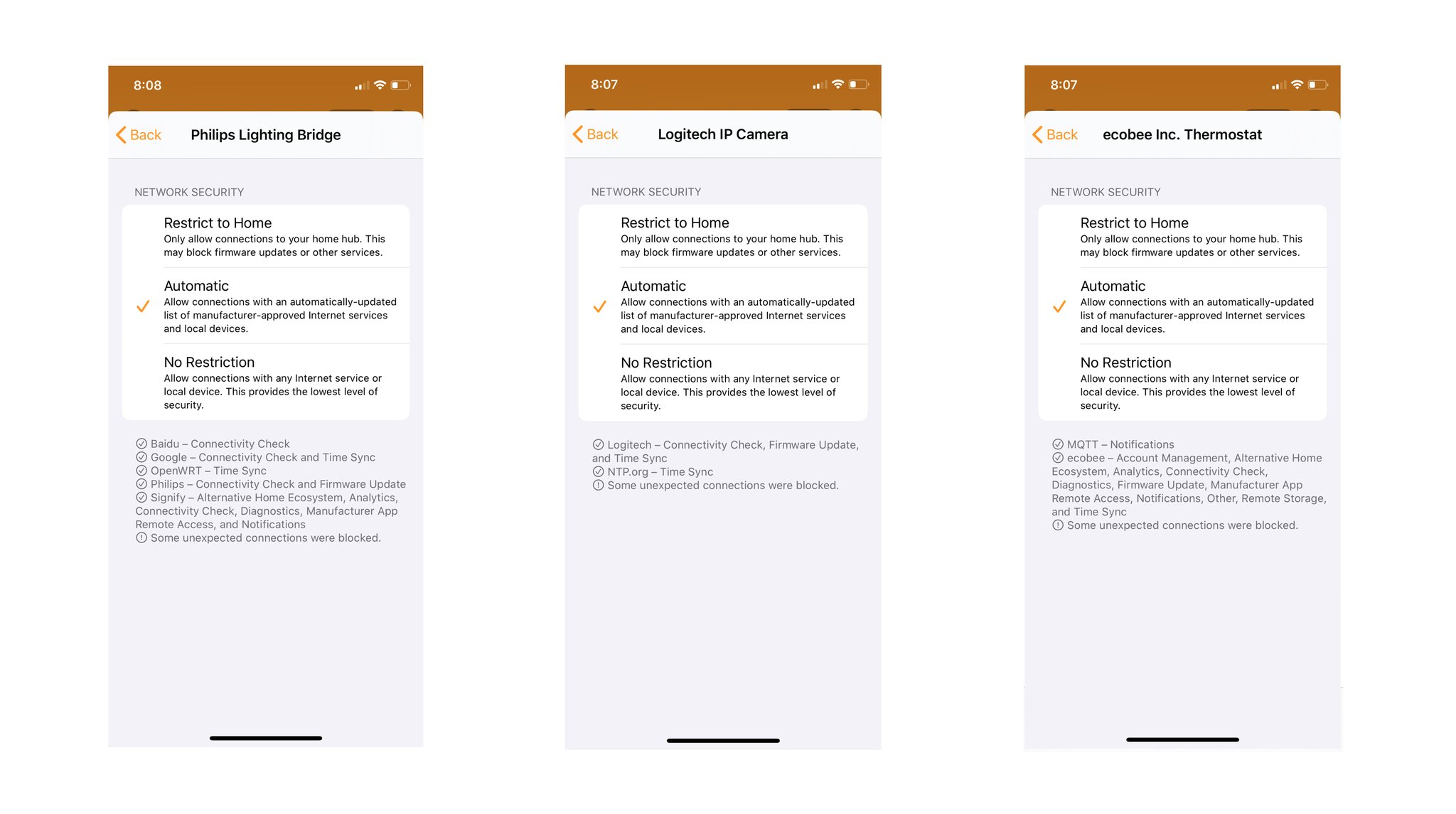 8:08

Back Philips Lighting Bridge

NETWORK SECURITY

Restrict to Home
Only allow connections to your home hub. This may block firmware updates or other services.

Automatic
Allow connections with an automatically-updated list of manufacturer-approved Internet services and local devices.

No Restriction
Allow connections with any Internet service or local device. This provides the lowest level of security.

Baidu – Connectivity Check
Google – Connectivity Check and Time Sync
OpenWRT – Time Sync
Philips – Connectivity Check and Firmware Update
Signify – Alternative Home Ecosystem, Analytics, Connectivity Check, Diagnostics, Manufacturer App Remote Access, and Notifications
Some unexpected connections were blocked.

8:07

Back Logitech IP Camera

NETWORK SECURITY

Restrict to Home
Only allow connections to your home hub. This may block firmware updates or other services.

Automatic
Allow connections with an automatically-updated list of manufacturer-approved Internet services and local devices.

No Restriction
Allow connections with any Internet service or local device. This provides the lowest level of security.

Logitech – Connectivity Check, Firmware Update, and Time Sync
NTP.org – Time Sync
Some unexpected connections were blocked.

8:07

Back ecobee Inc. Thermostat

NETWORK SECURITY

Restrict to Home
Only allow connections to your home hub. This may block firmware updates or other services.

Automatic
Allow connections with an automatically-updated list of manufacturer-approved Internet services and local devices.

No Restriction
Allow connections with any Internet service or local device. This provides the lowest level of security.

MQTT – Notifications
ecobee – Account Management, Alternative Home Ecosystem, Analytics, Connectivity Check, Diagnostics, Firmware Update, Manufacturer App Remote Access, Notifications, Other, Remote Storage, and Time Sync
Some unexpected connections were blocked.