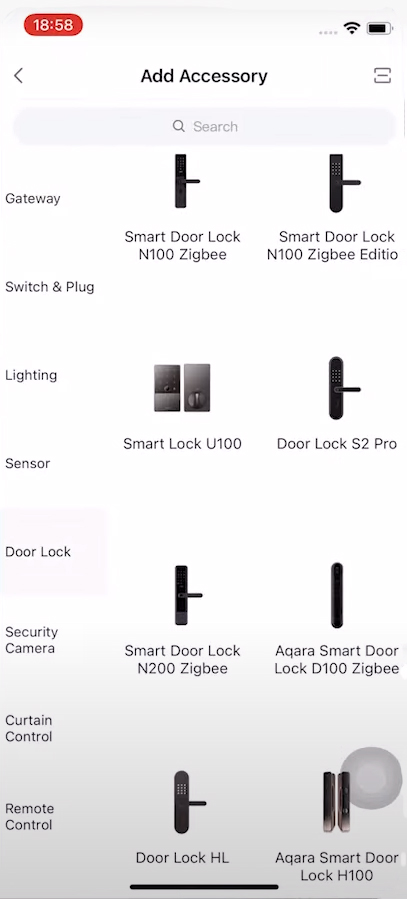 18:58

Add Accessory

Search

Gateway

Switch & Plug

Lighting

Sensor

Door Lock

Security Camera

Curtain Control

Remote Control

Smart Door Lock N100 Zigbee

Smart Door Lock N100 Zigbee Editio

Smart Lock U100

Door Lock S2 Pro

Smart Door Lock N200 Zigbee

Aqara Smart Door Lock D100 Zigbee

Door Lock HL

Aqara Smart Door Lock H100